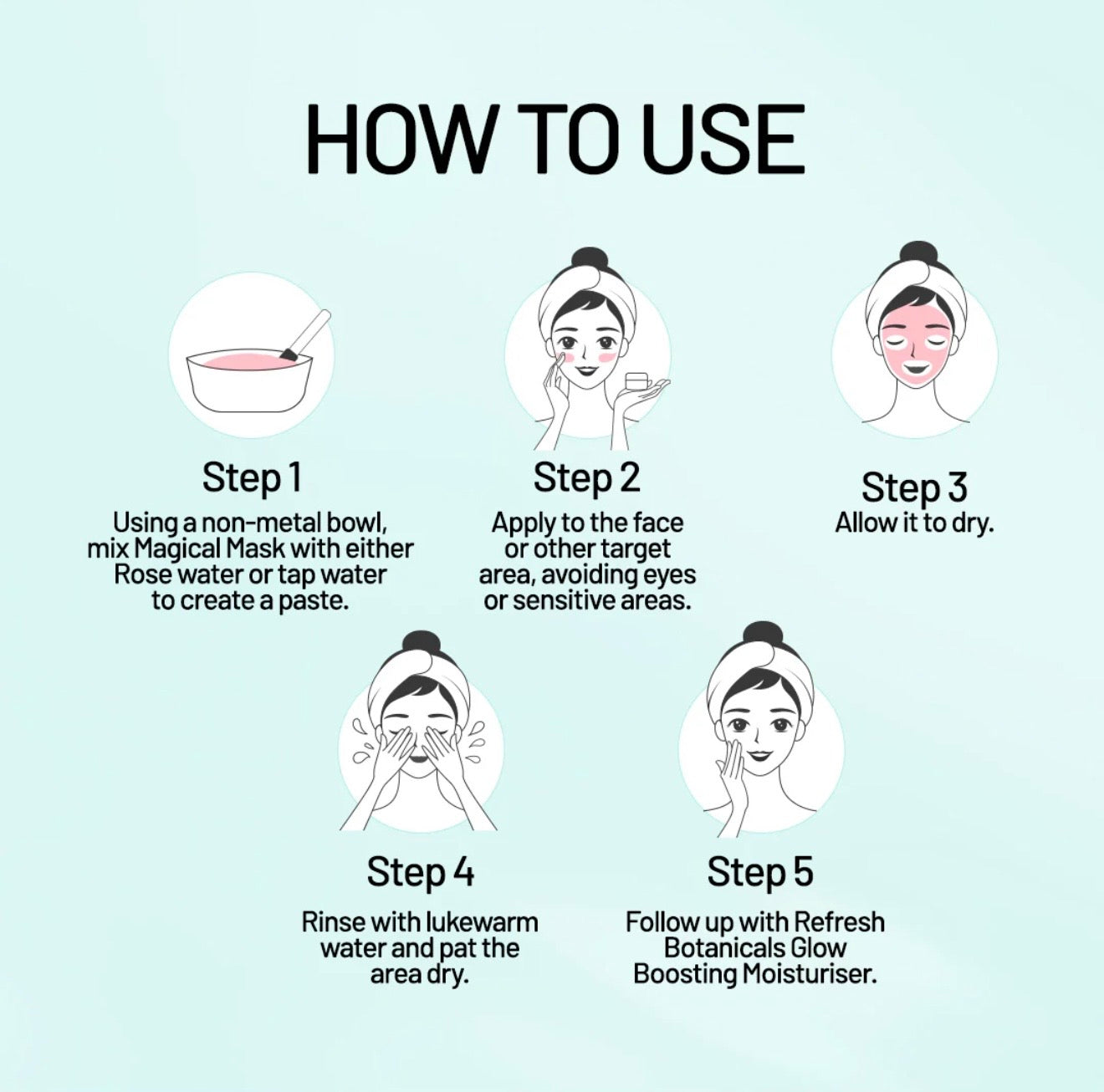 HOW TO USE

Step 1
Using a non-metal bowl, mix Magical Mask with either Rose water or tap water to create a paste.

Step 2
Apply to the face or other target area, avoiding eyes or sensitive areas.

Step 3
Allow it to dry.

Step 4
Rinse with lukewarm water and pat the area dry.

Step 5
Follow up with Refresh Botanicals Glow Boosting Moisturiser.